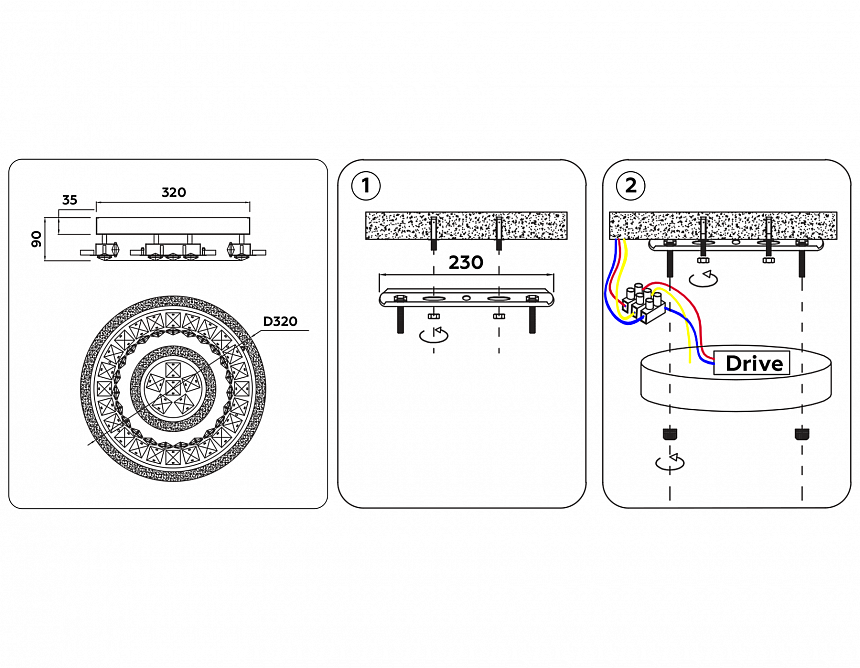 35
320
90
D320

1
230

2
Drive